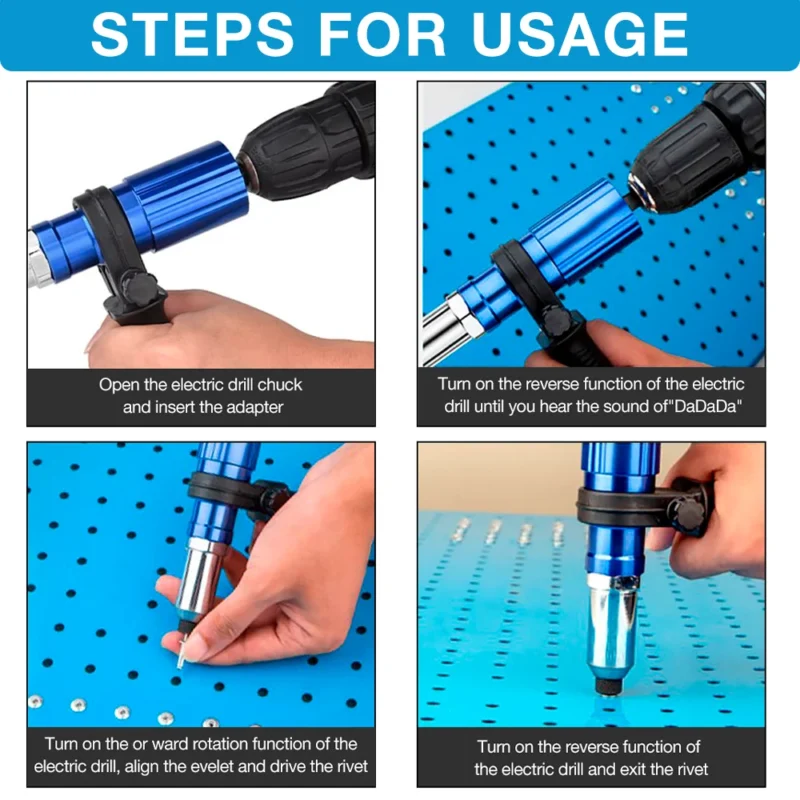 STEPS FOR USAGE

Open the electric drill chuck and insert the adapter

Turn on the reverse function of the electric drill until you hear the sound of"DaDaDa"

Turn on the or ward rotation function of the electric drill, align the evelet and drive the rivet

Turn on the reverse function of the electric drill and exit the rivet